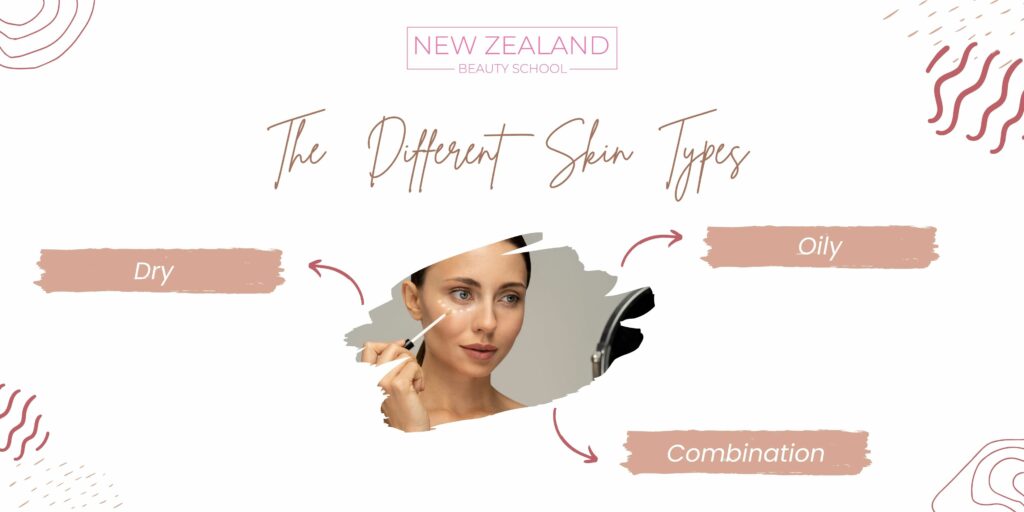 NEW ZEALAND
BEAUTY SCHOOL

The Different Skin Types

Dry

Oily

Combination