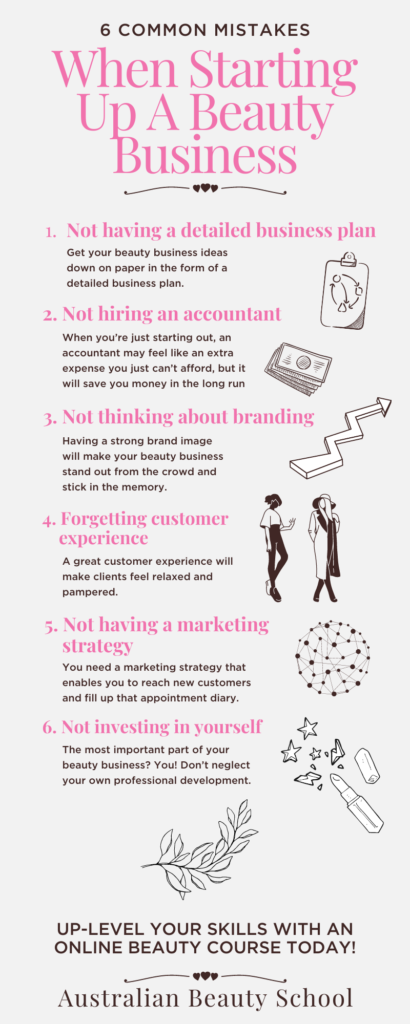 6 COMMON MISTAKES

When Starting Up A Beauty Business

1. Not having a detailed business plan

Get your beauty business ideas down on paper in the form of a detailed business plan.

2. Not hiring an accountant

When you're just starting out, an accountant may feel like an extra expense you just can't afford, but it will save you money in the long run

3. Not thinking about branding

Having a strong brand image will make your beauty business stand out from the crowd and stick in the memory.

4. Forgetting customer experience

A great customer experience will make clients feel relaxed and pampered.

5. Not having a marketing strategy

You need a marketing strategy that enables you to reach new customers and fill up that appointment diary.

6. Not investing in yourself

The most important part of your beauty business? You! Don't neglect your own professional development.

UP-LEVEL YOUR SKILLS WITH AN ONLINE BEAUTY COURSE TODAY!

Australian Beauty School